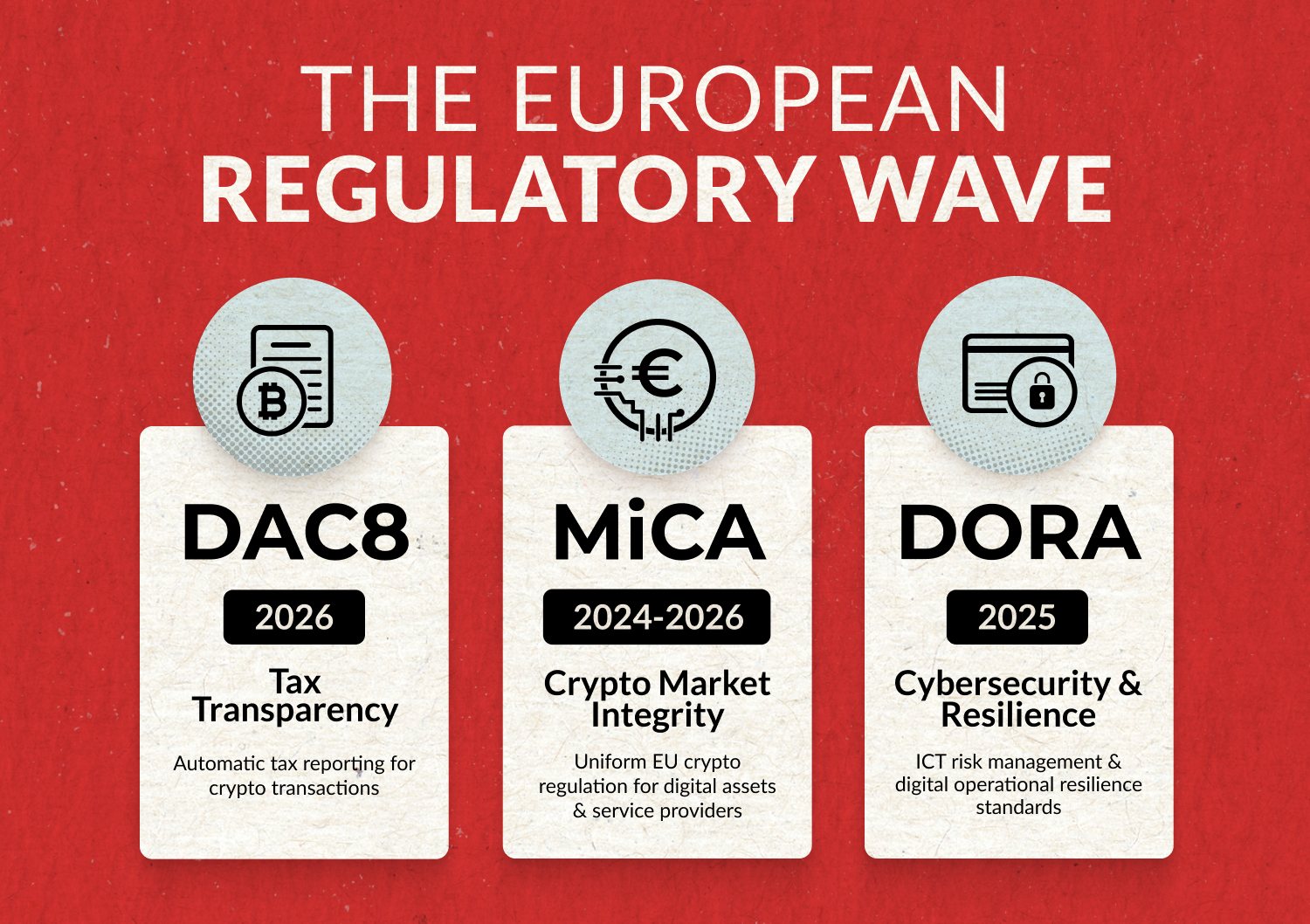 THE EUROPEAN
REGULATORY WAVE

DAC8
2026
Tax Transparency
Automatic tax reporting for crypto transactions

MiCA
2024-2026
Crypto Market Integrity
Uniform EU crypto regulation for digital assets & service providers

DORA
2025
Cybersecurity & Resilience
ICT risk management & digital operational resilience standards